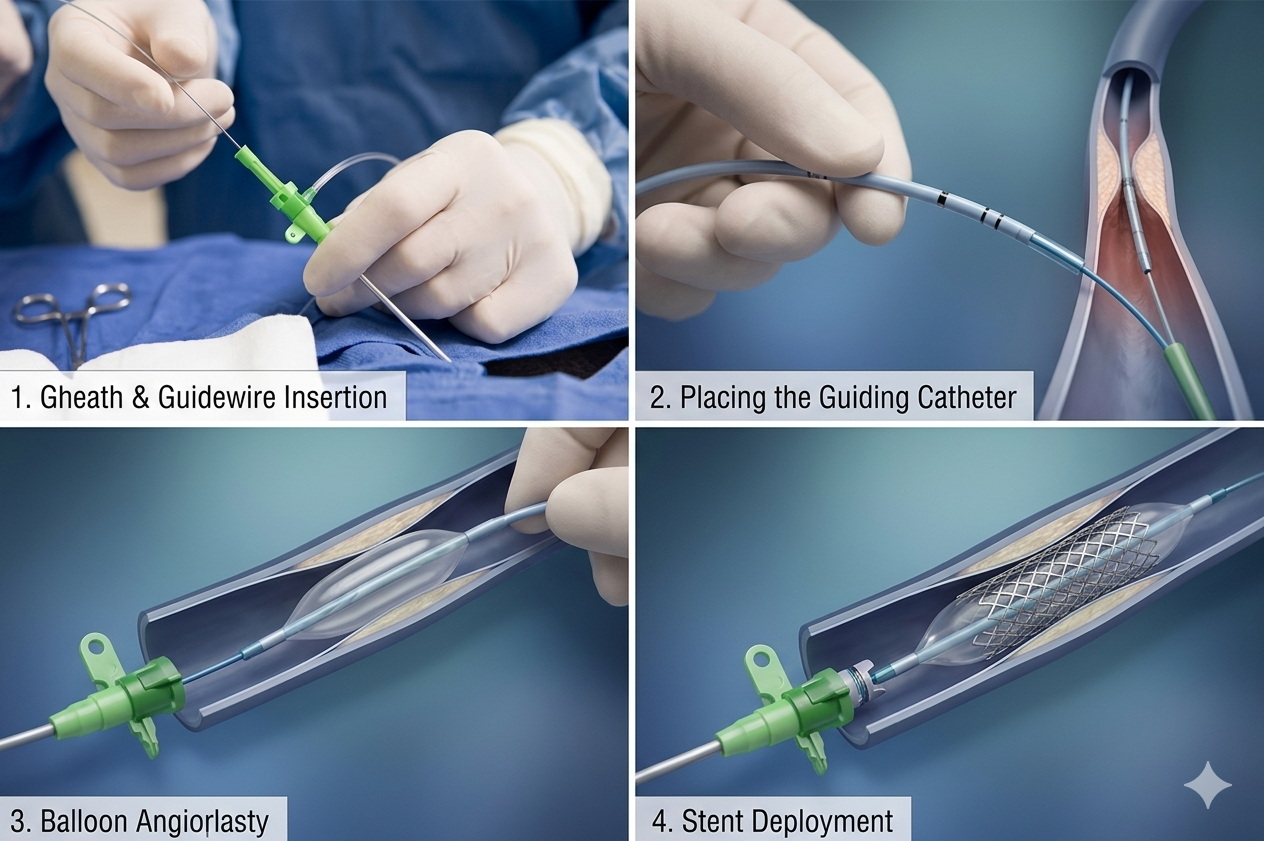 1. Gheath & Guidewire Insertion

2. Placing the Guiding Catheter

3. Balloon Angiorlasty

4. Stent Deployment